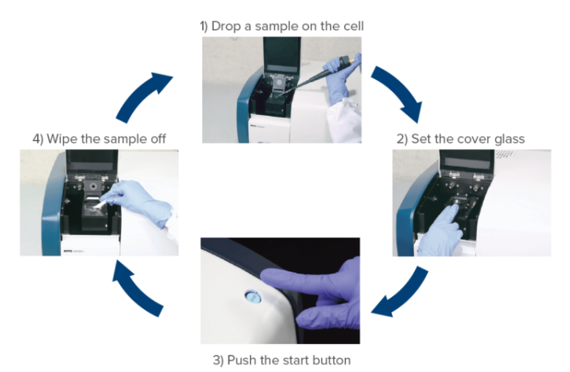 1) Drop a sample on the cell

2) Set the cover glass

3) Push the start button

4) Wipe the sample off